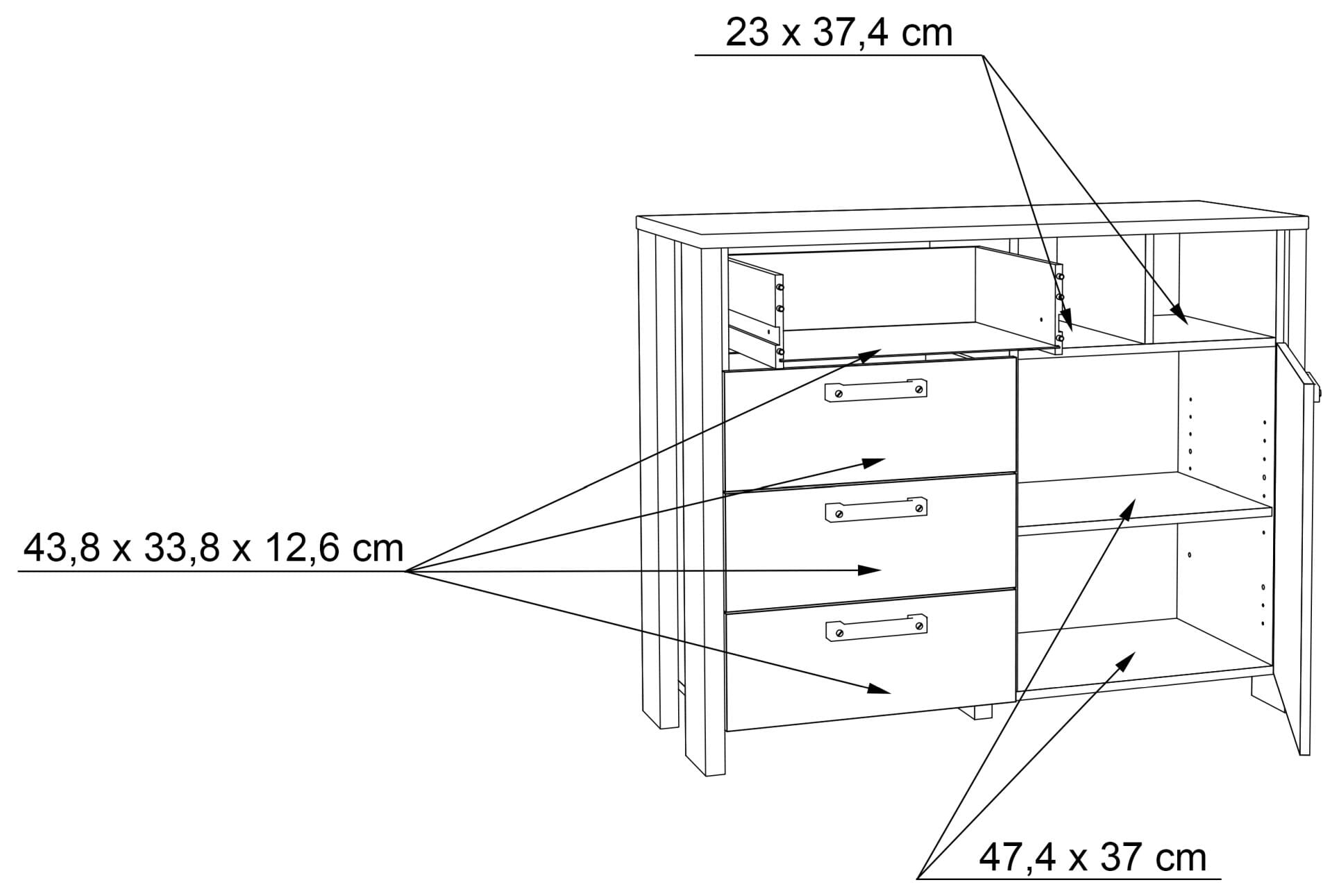 23 x 37,4 cm

43,8 x 33,8 x 12,6 cm

47,4 x 37 cm