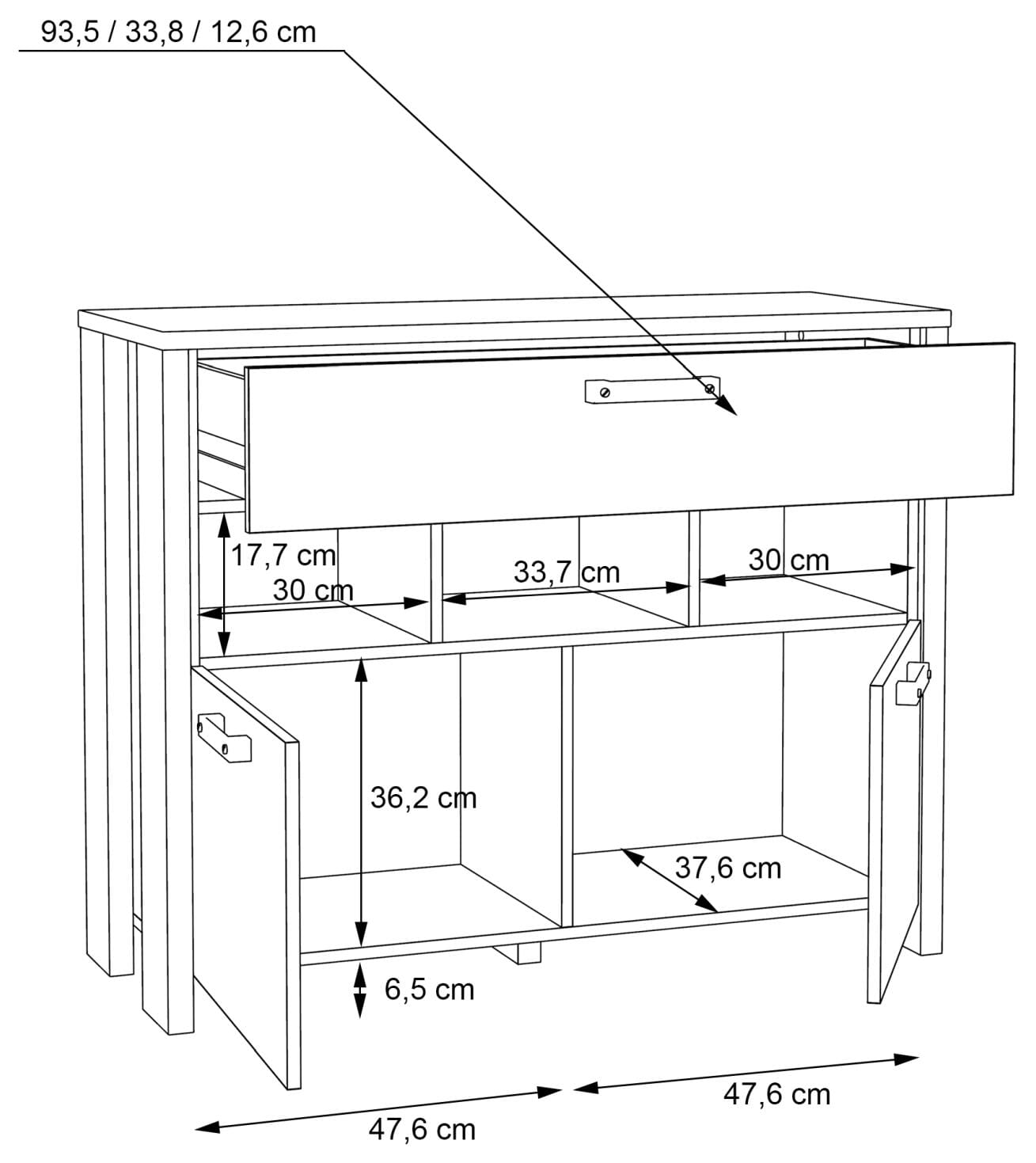 93,5 / 33,8 / 12,6 cm

17,7 cm

30 cm

33,7 cm

30 cm

36,2 cm

37,6 cm

6,5 cm

47,6 cm

47,6 cm