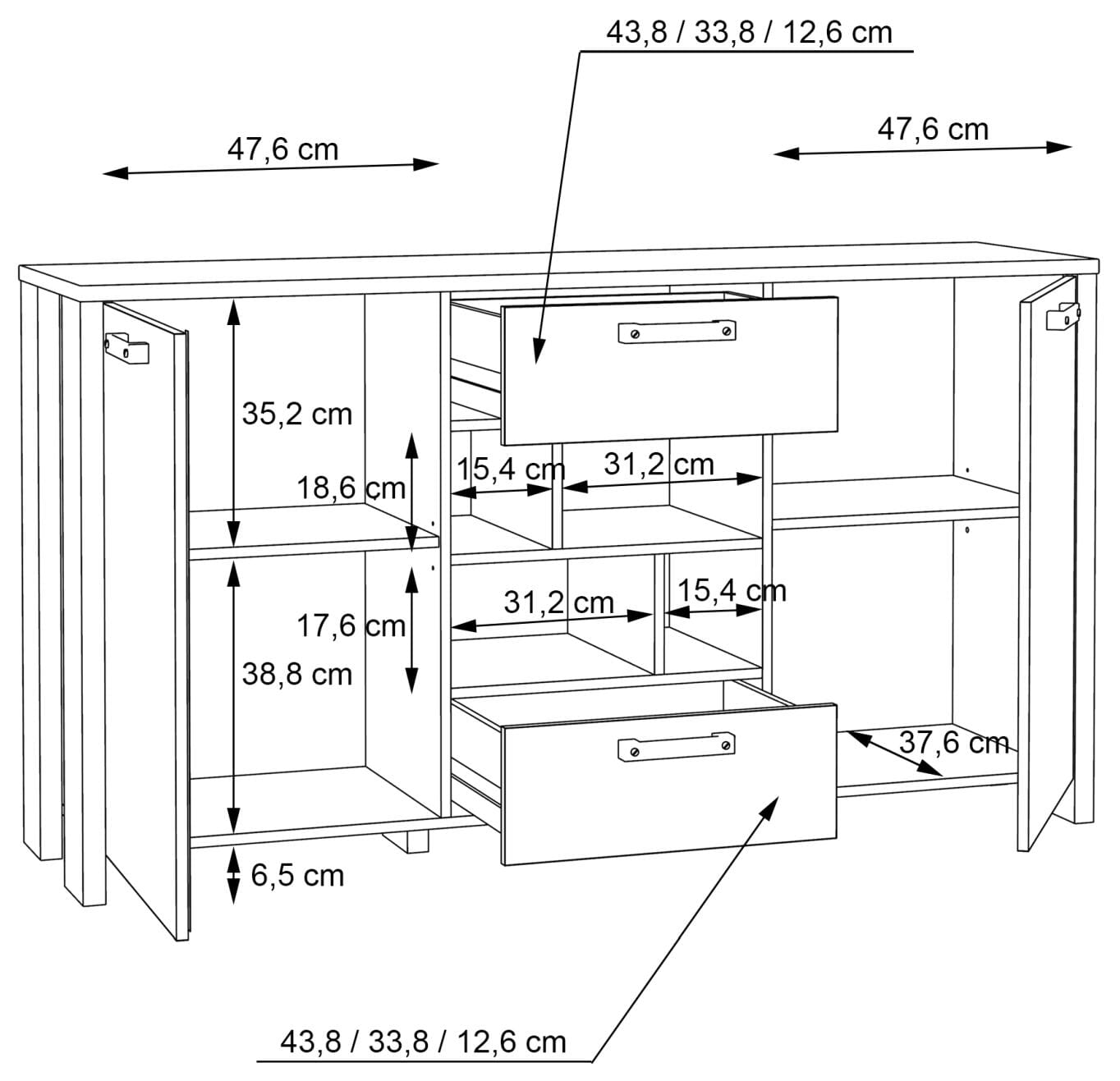 43,8 / 33,8 / 12,6 cm

47,6 cm

47,6 cm

35,2 cm

18,6 cm

15,4 cm

31,2 cm

31,2 cm

15,4 cm

17,6 cm

38,8 cm

37,6 cm

6,5 cm

43,8 / 33,8 / 12,6 cm