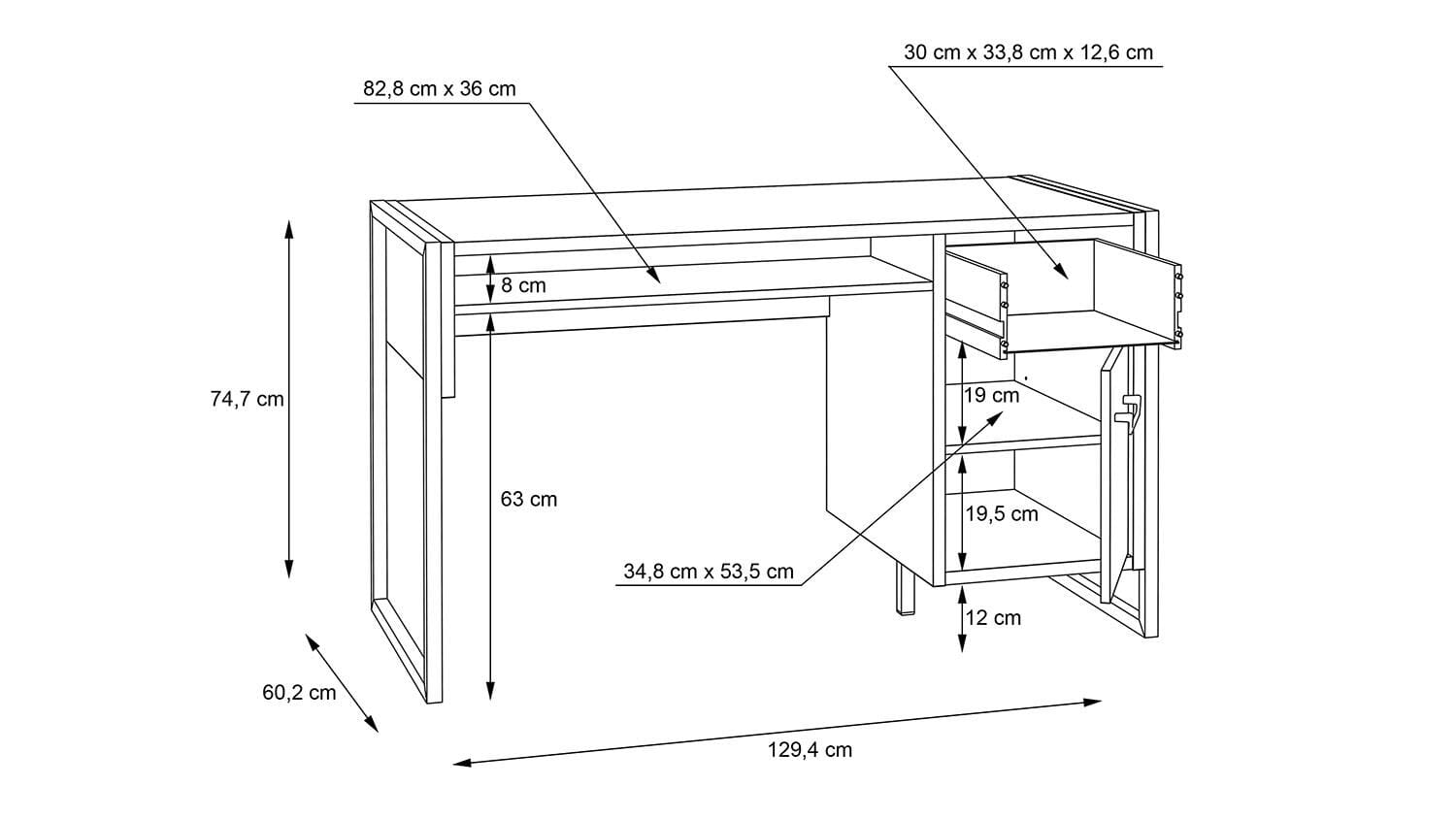 30 cm x 33,8 cm x 12,6 cm

82,8 cm x 36 cm

8 cm

74,7 cm

19 cm

63 cm

19,5 cm

34,8 cm x 53,5 cm

12 cm

60,2 cm

129,4 cm