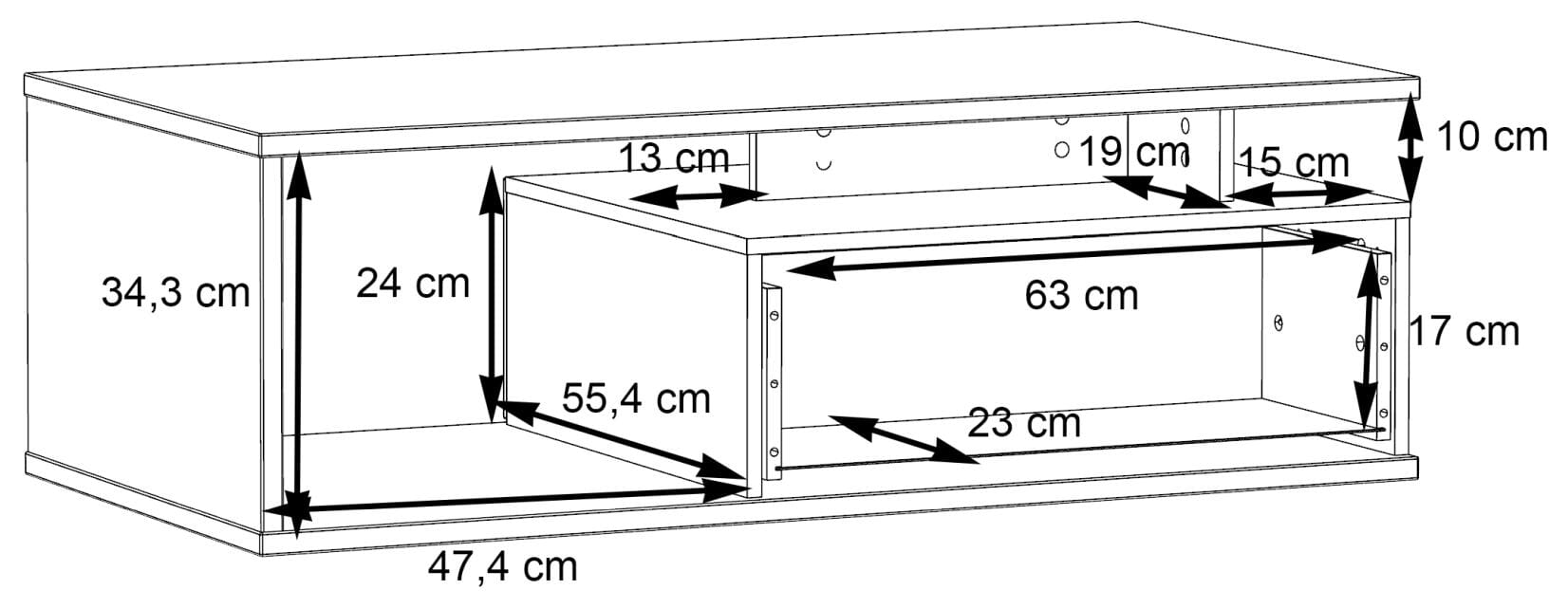 13 cm
19 cm
15 cm
10 cm
34,3 cm
24 cm
63 cm
17 cm
55,4 cm
23 cm
47,4 cm