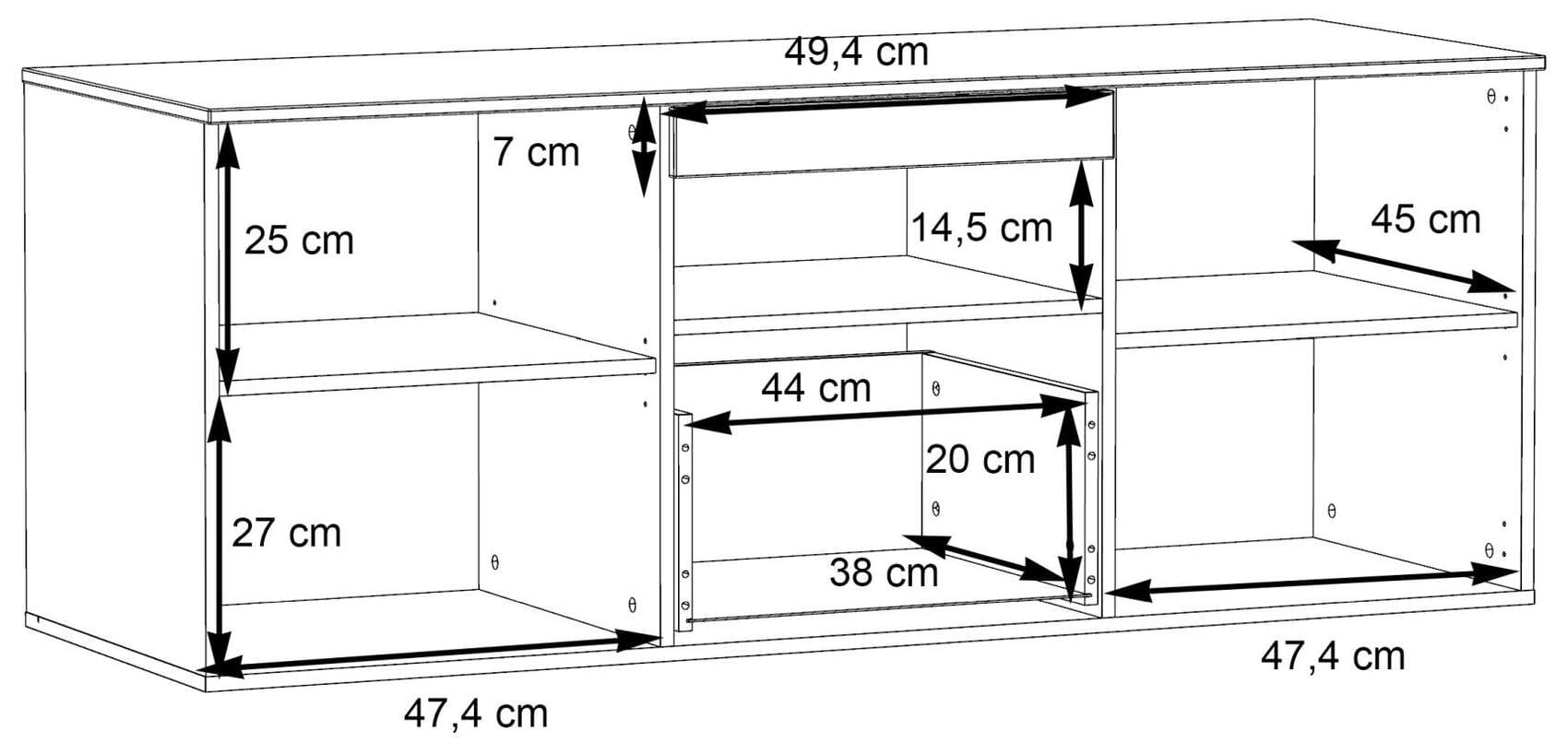 49,4 cm
7 cm
25 cm
14,5 cm
45 cm
44 cm
20 cm
27 cm
38 cm
47,4 cm
47,4 cm