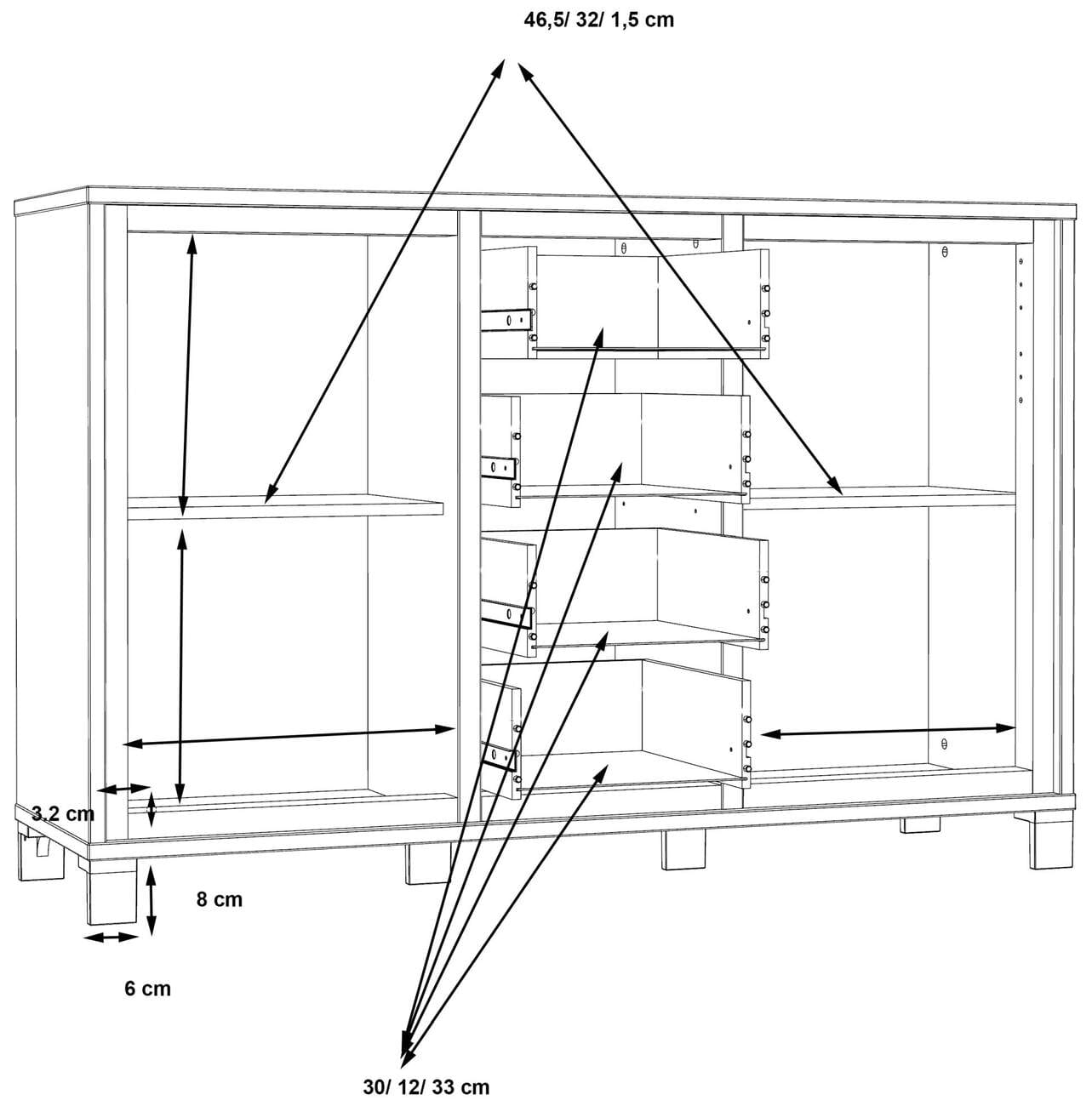 46,5/ 32/ 1,5 cm

3,2 cm

8 cm

6 cm

30/ 12/ 33 cm