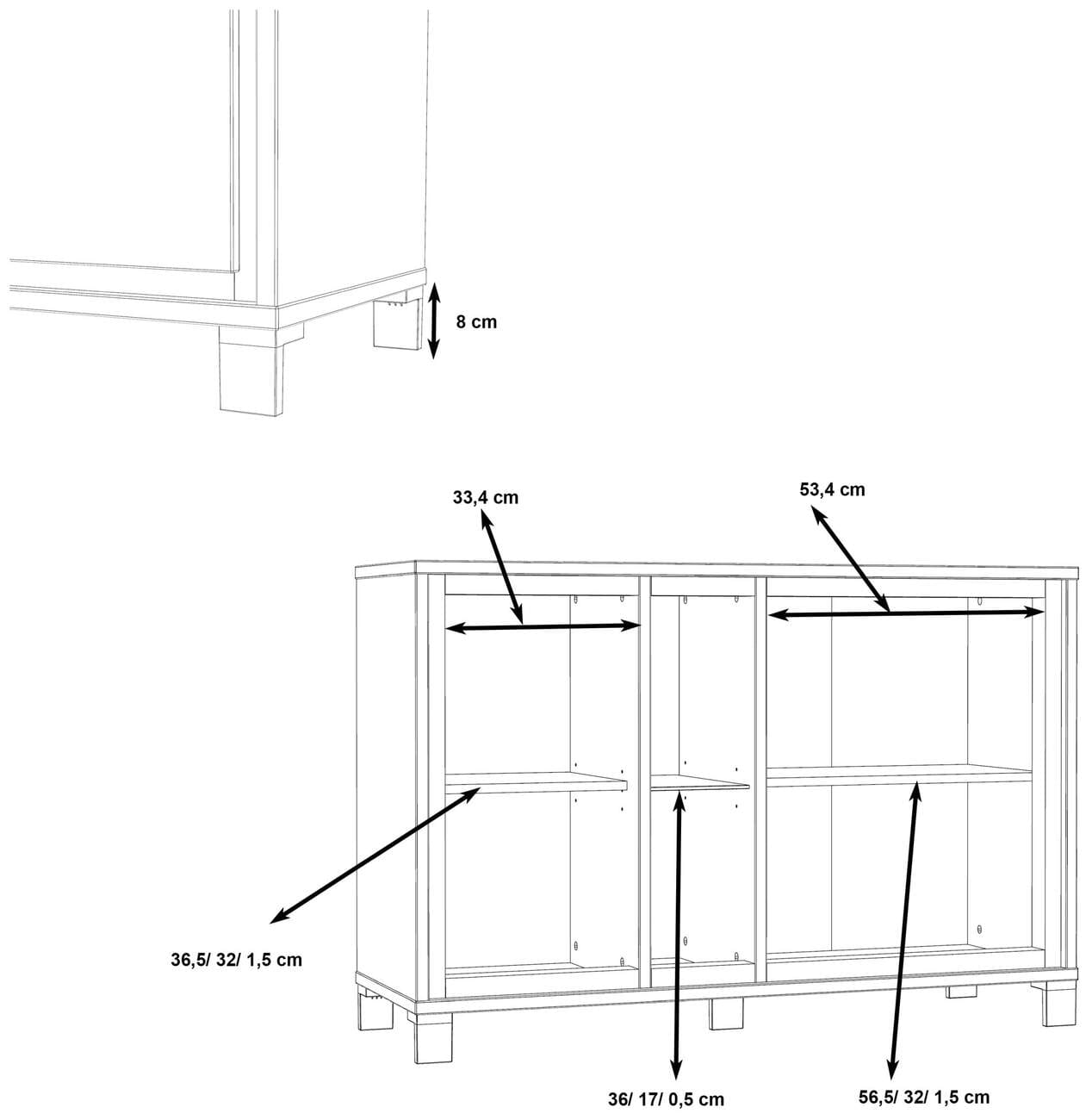 8 cm

33,4 cm

53,4 cm

36,5/ 32/ 1,5 cm

36/ 17/ 0,5 cm

56,5/ 32/ 1,5 cm