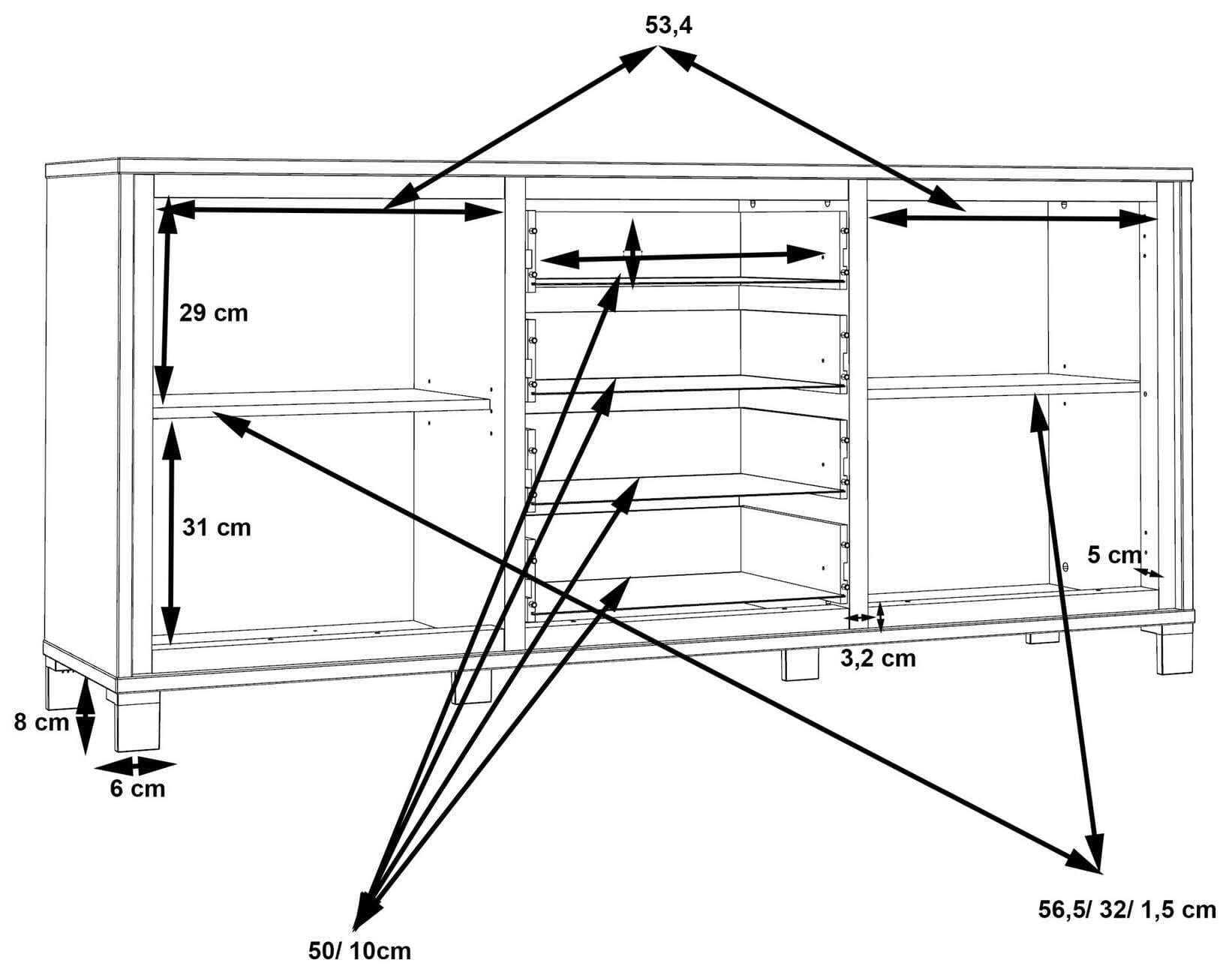 53,4

29 cm

31 cm

5 cm

3,2 cm

8 cm

6 cm

50/ 10cm

56,5/ 32/ 1,5 cm