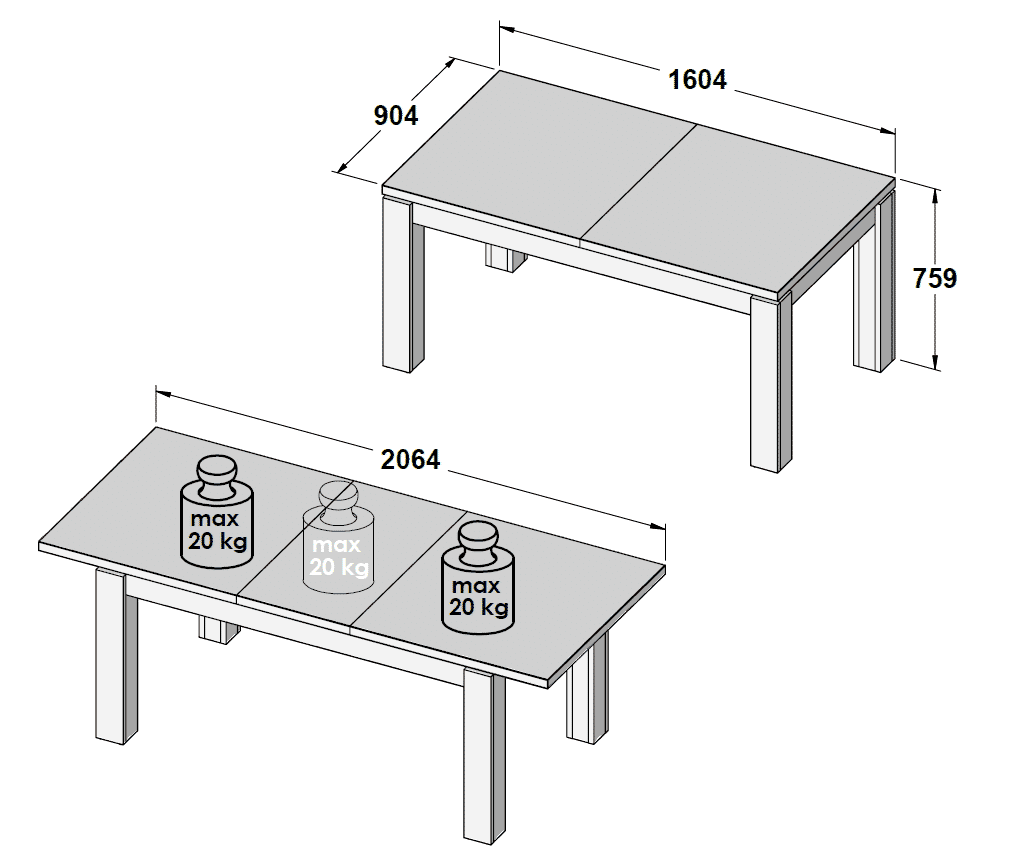 1604
904
759
2064
max
20 kg
max
20 kg
max
20 kg