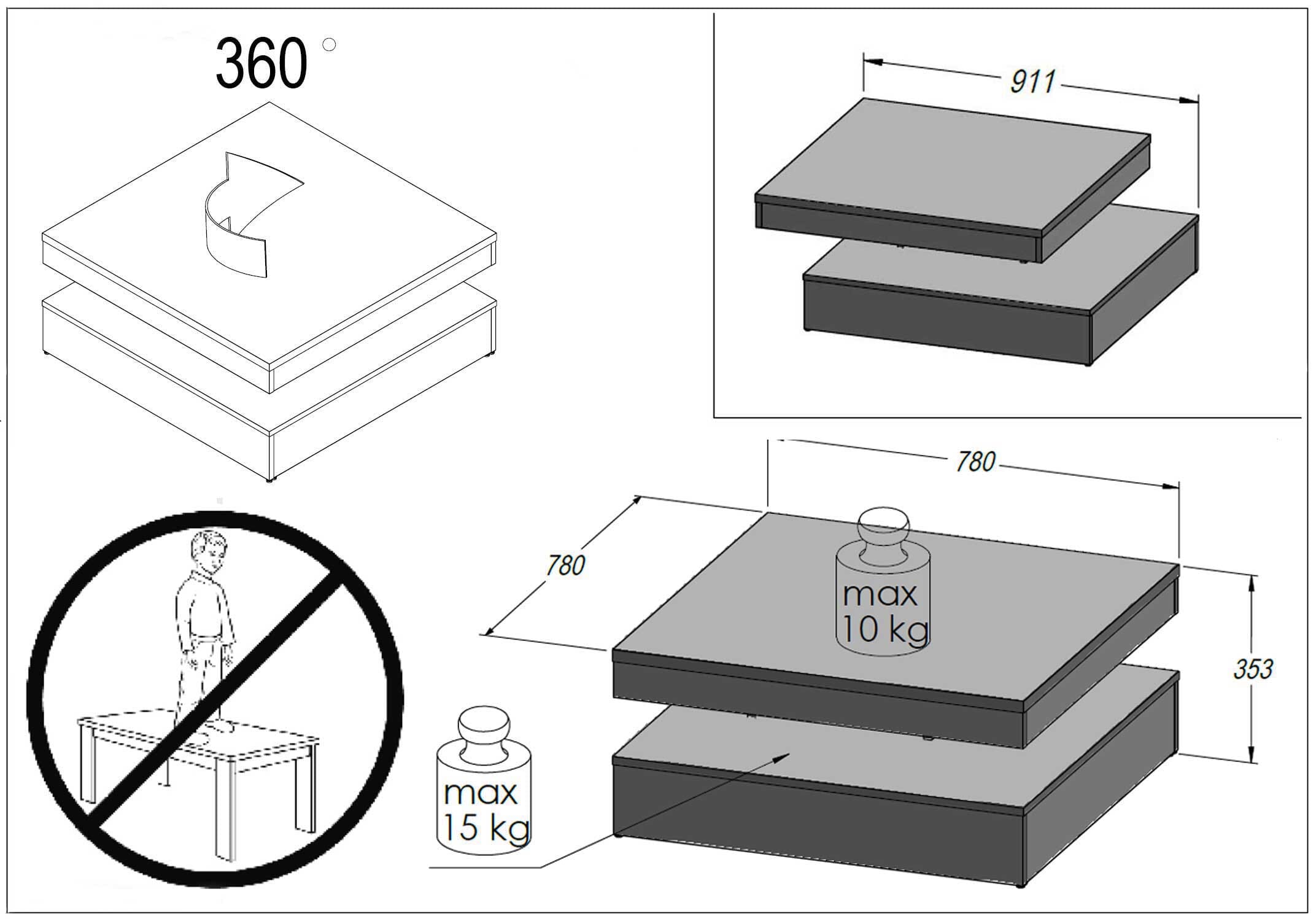 360 °

911

780

780

max
10 kg

353

max
15 kg