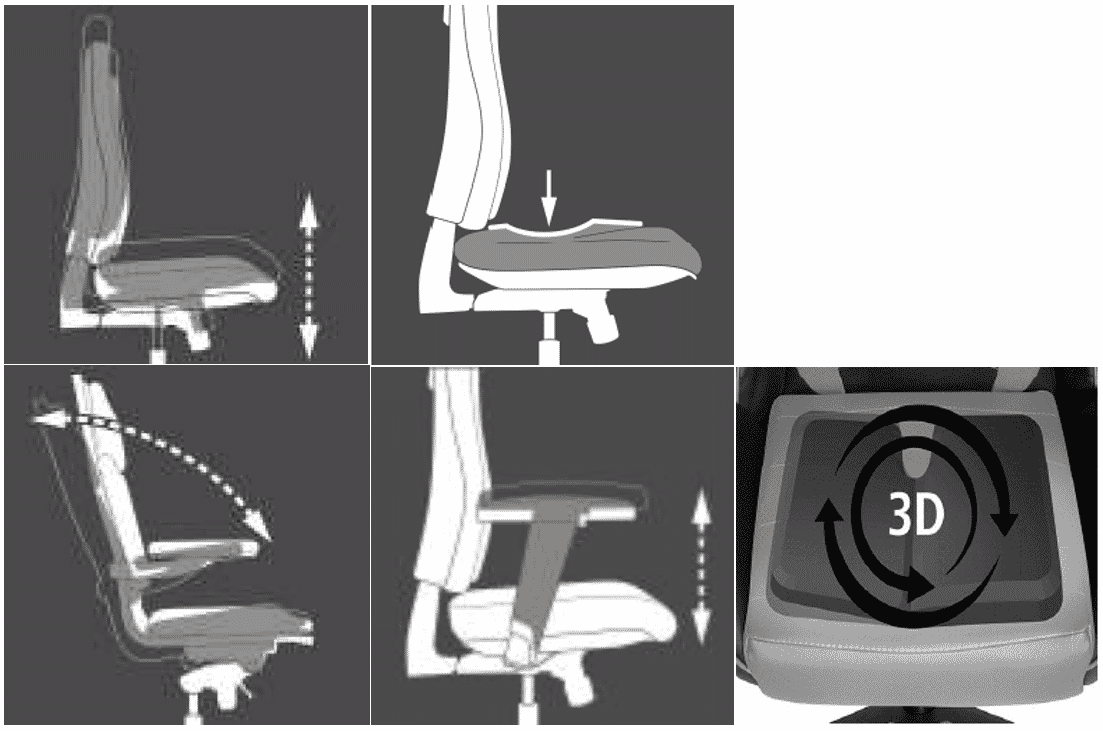 3D