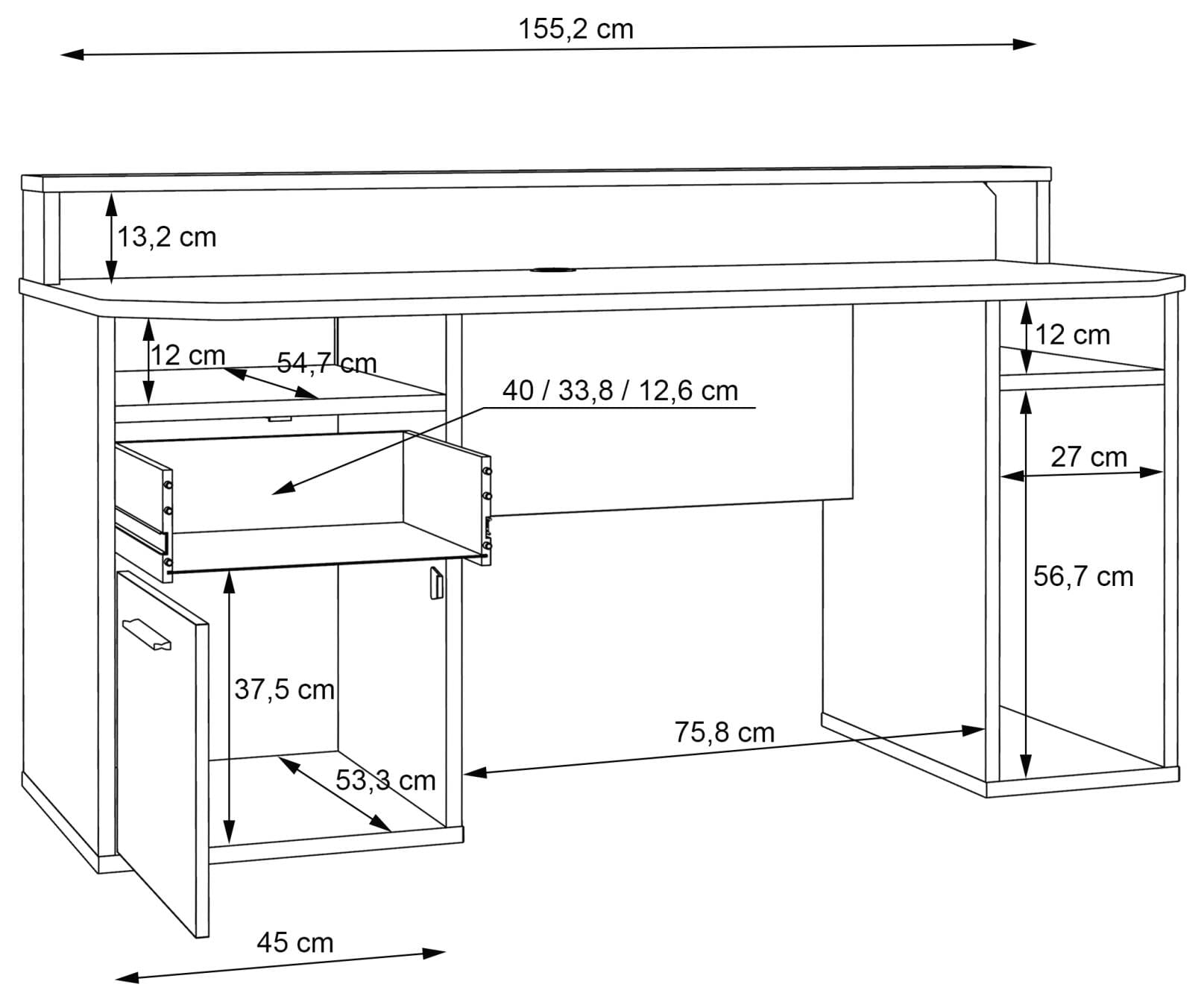 155,2 cm

13,2 cm

12 cm

54,7 cm

40 / 33,8 / 12,6 cm

12 cm

27 cm

56,7 cm

37,5 cm

75,8 cm

53,3 cm

45 cm