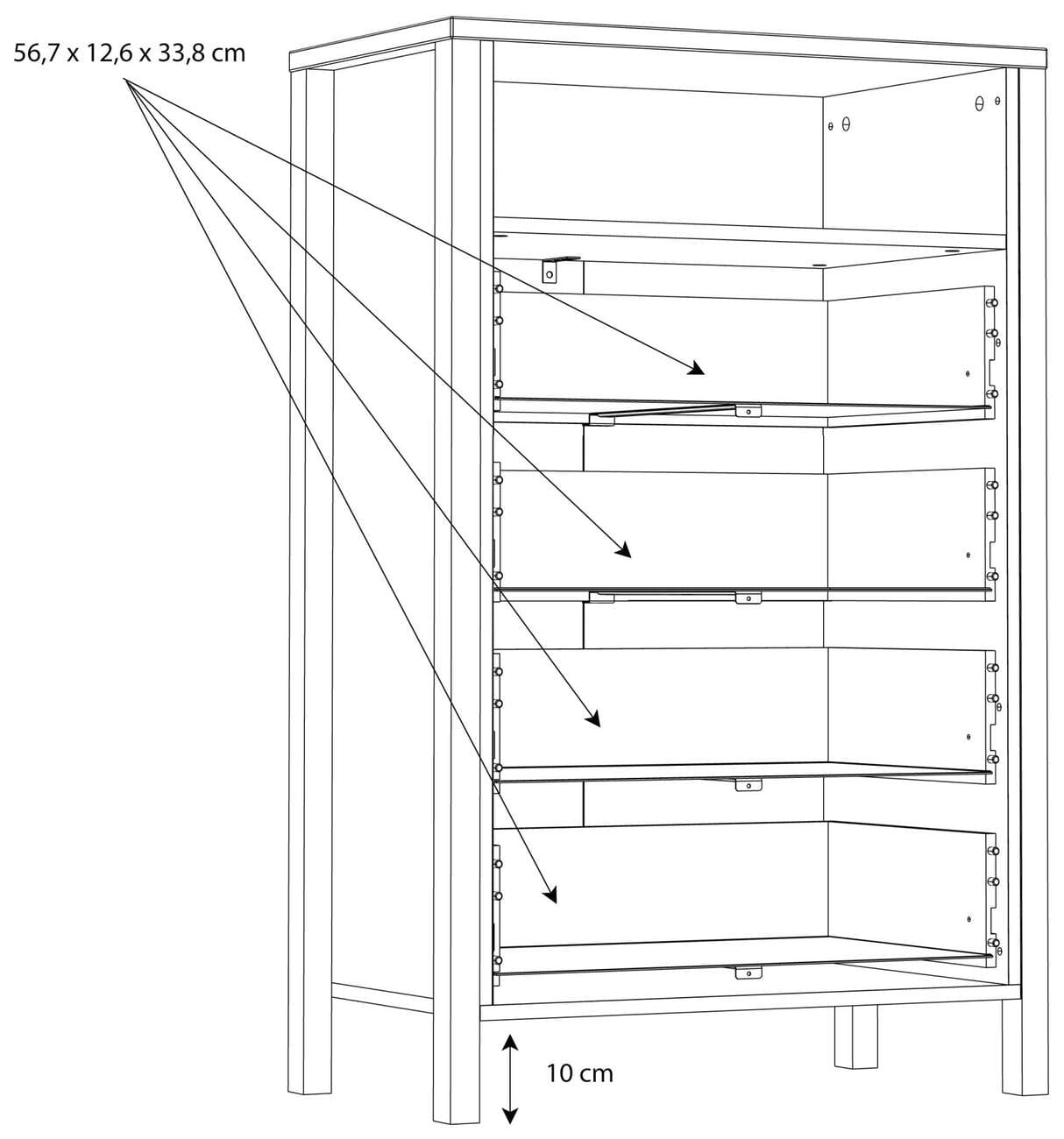 56,7 x 12,6 x 33,8 cm

10 cm