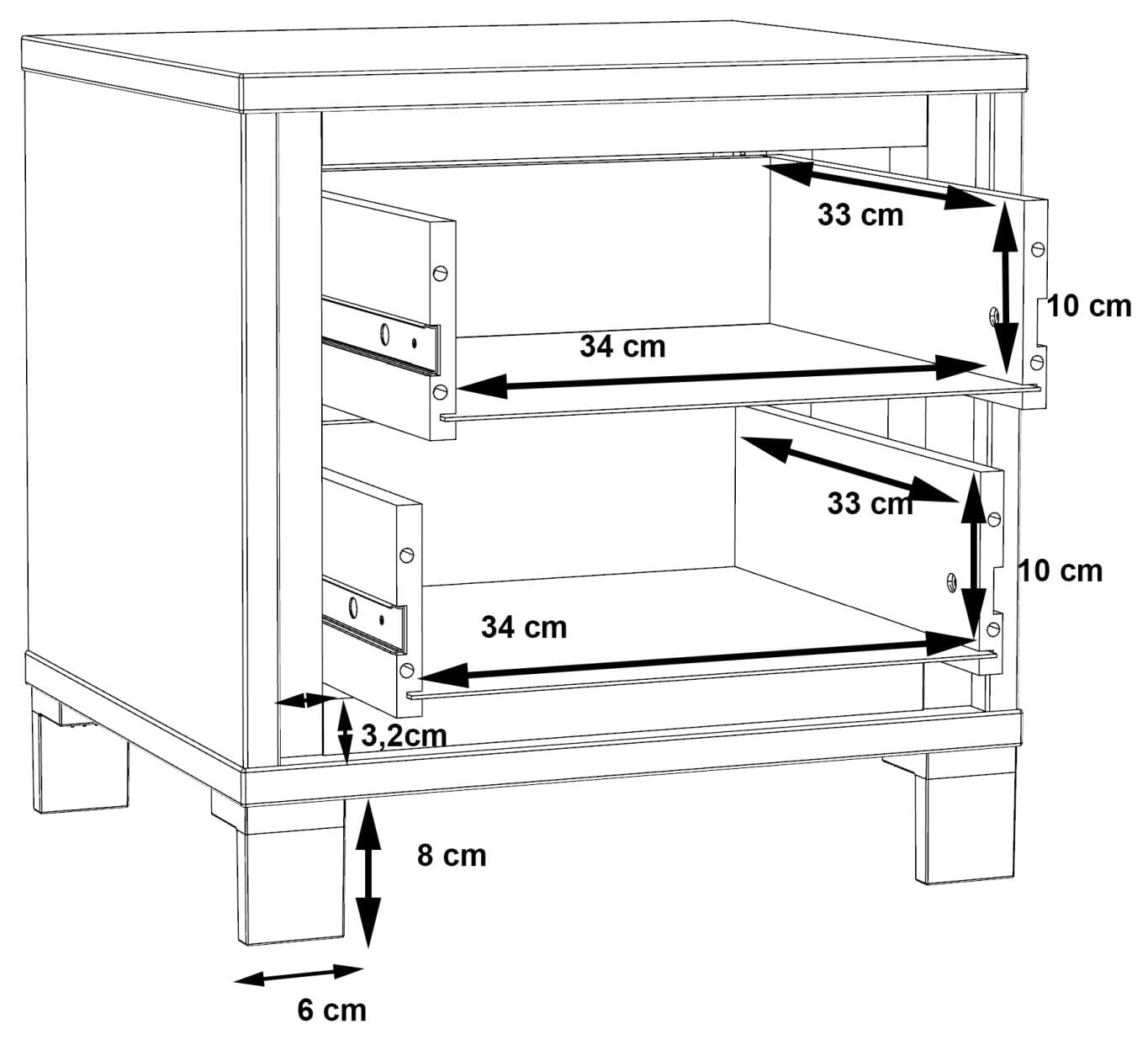 33 cm
10 cm
34 cm
33 cm
10 cm
34 cm
3,2cm
8 cm
6 cm