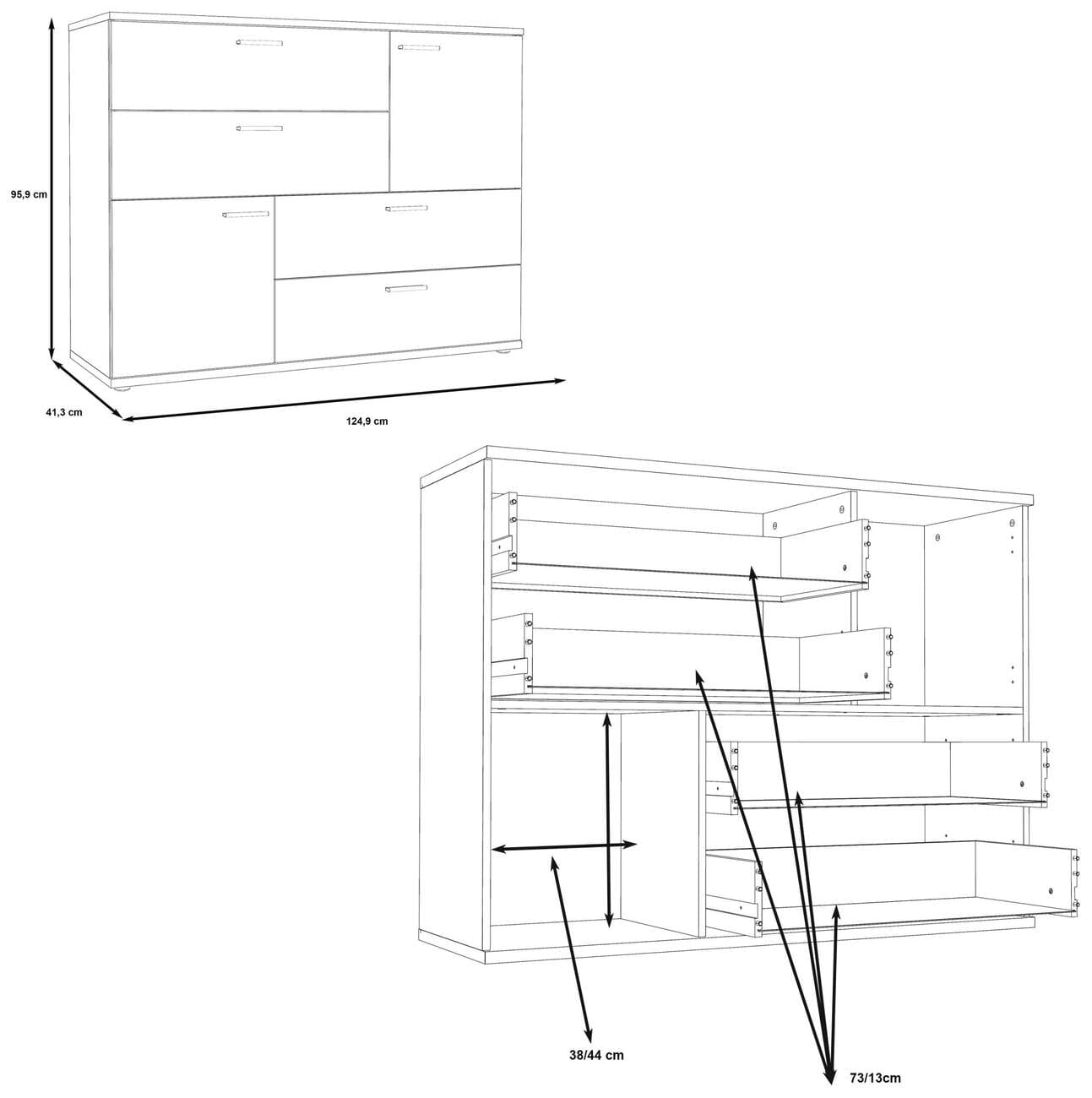 95,9 cm

41,3 cm

124,9 cm

38/44 cm

73/13cm