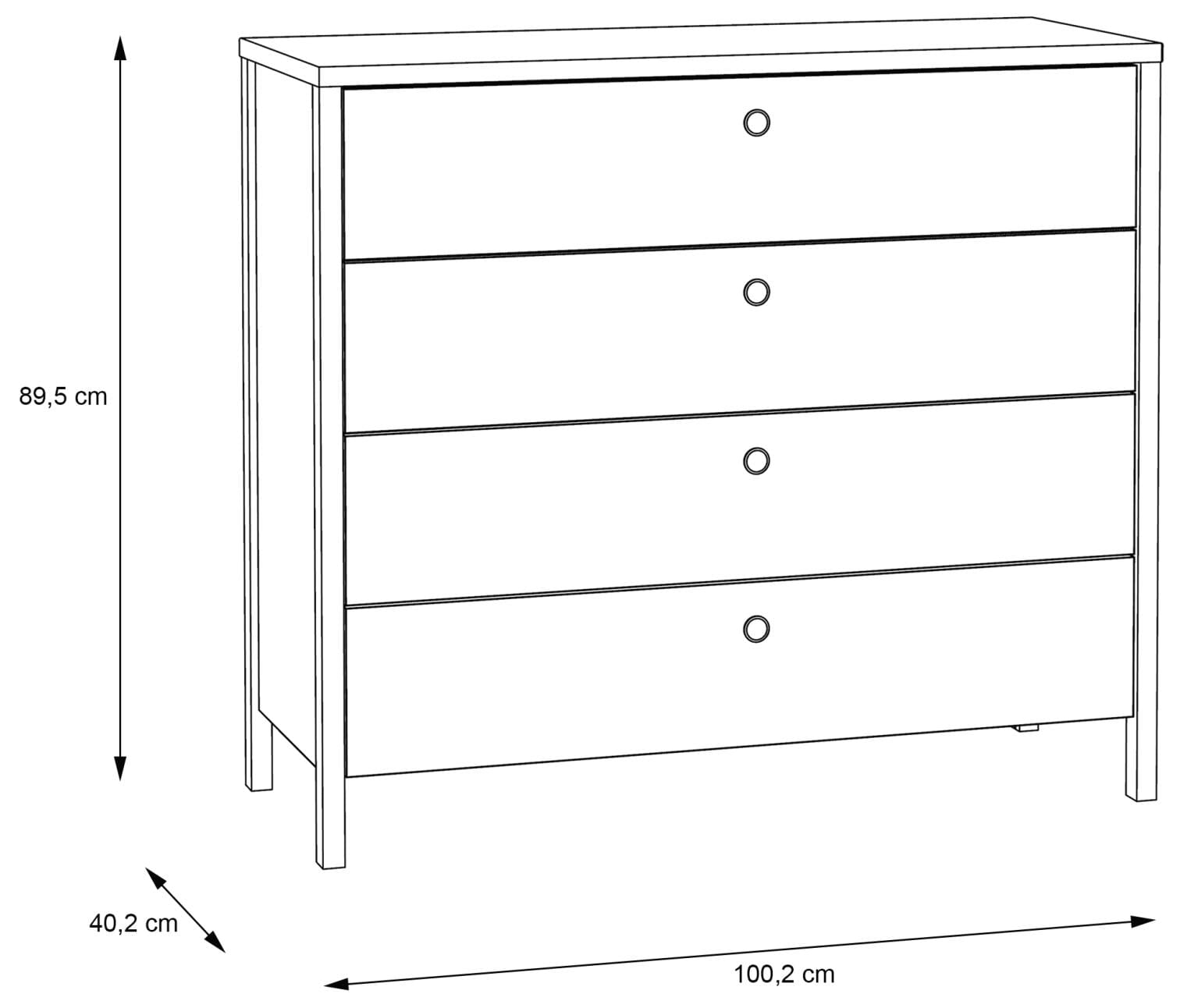 89,5 cm

40,2 cm

100,2 cm