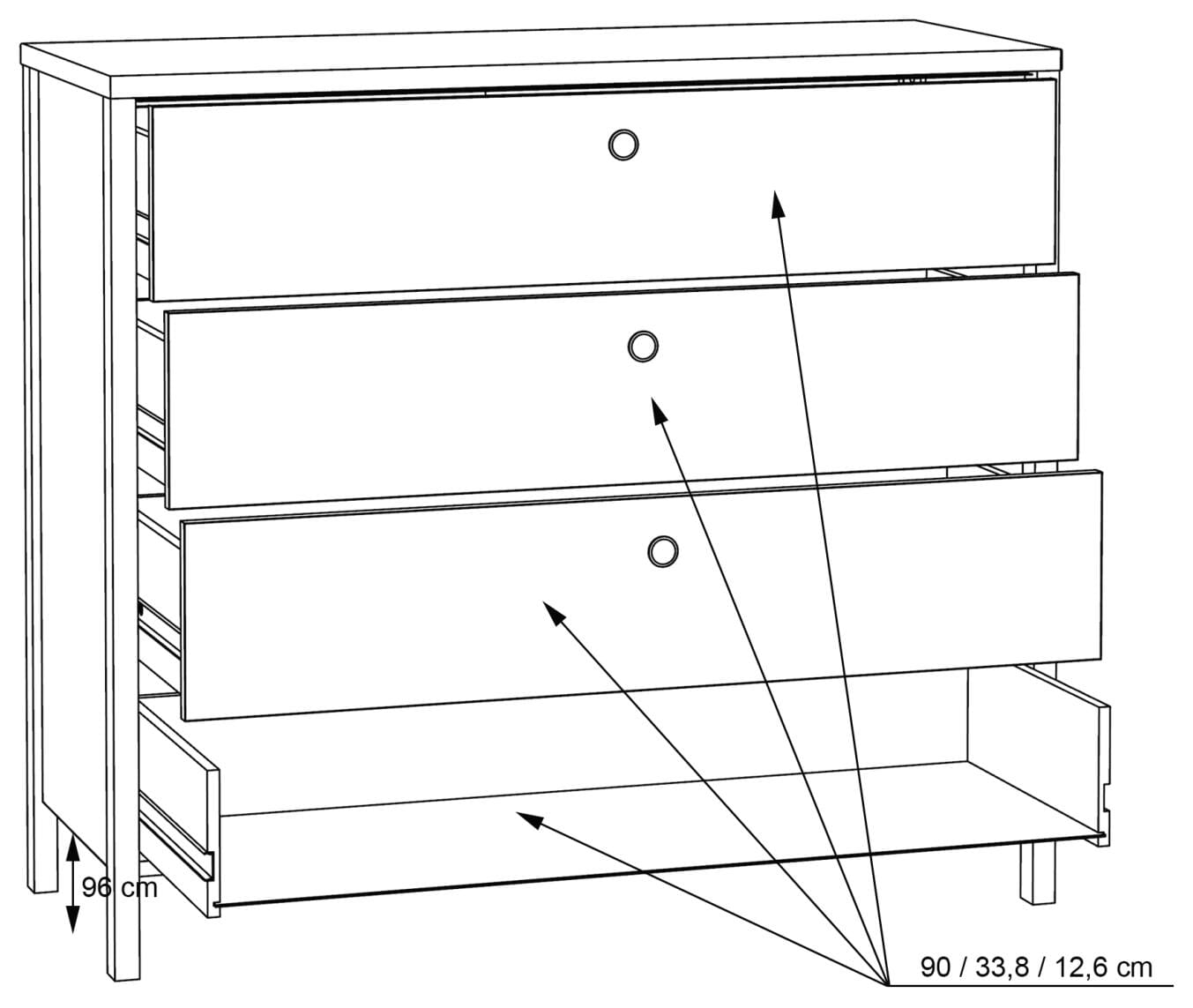 96 cm

90 / 33,8 / 12,6 cm