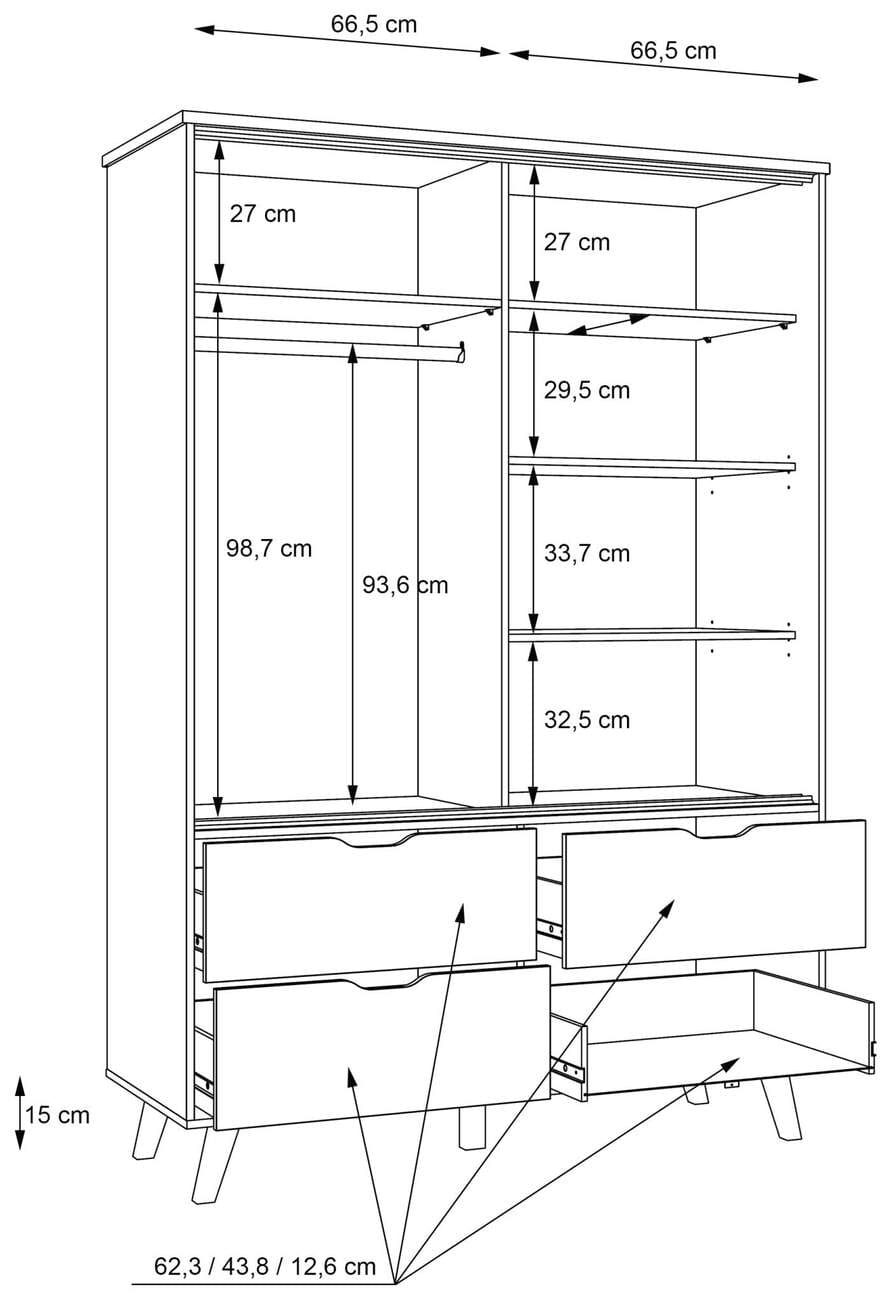 66,5 cm
66,5 cm
27 cm
27 cm
29,5 cm
98,7 cm
93,6 cm
33,7 cm
32,5 cm
15 cm
62,3 / 43,8 / 12,6 cm