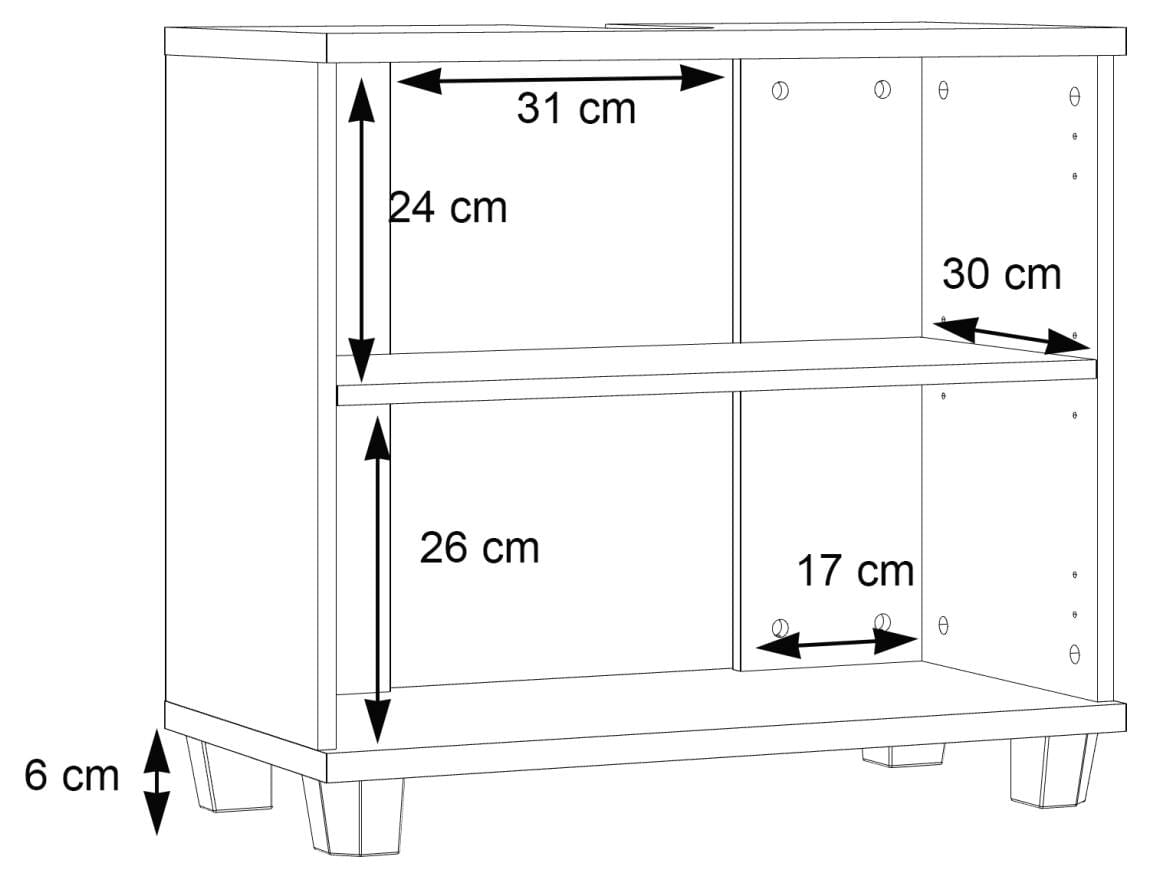 31 cm

24 cm

30 cm

26 cm

17 cm

6 cm