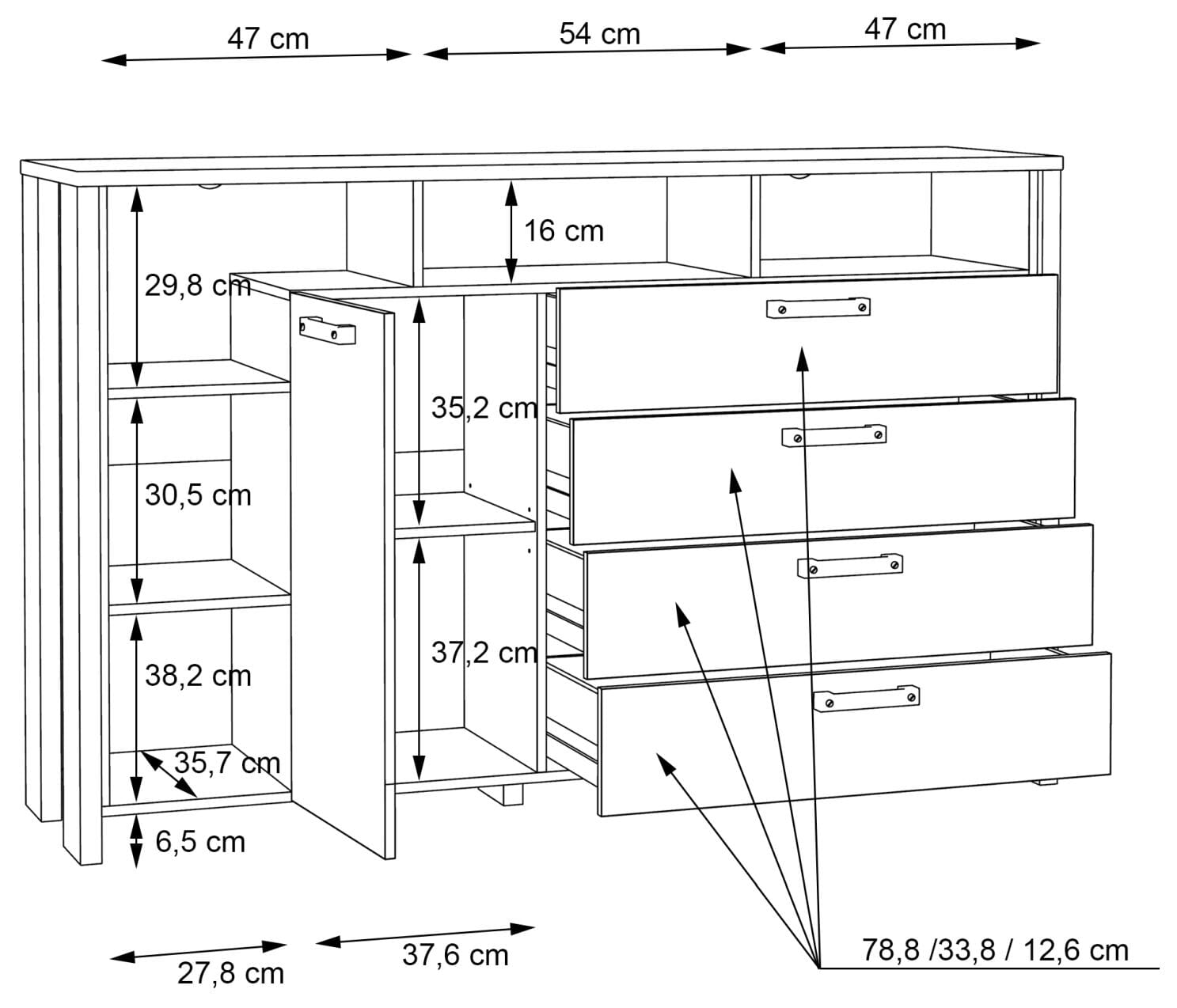 47 cm
54 cm
47 cm

16 cm
29,8 cm
35,2 cm
30,5 cm
37,2 cm
38,2 cm
35,7 cm
6,5 cm

27,8 cm
37,6 cm
78,8 /33,8 / 12,6 cm