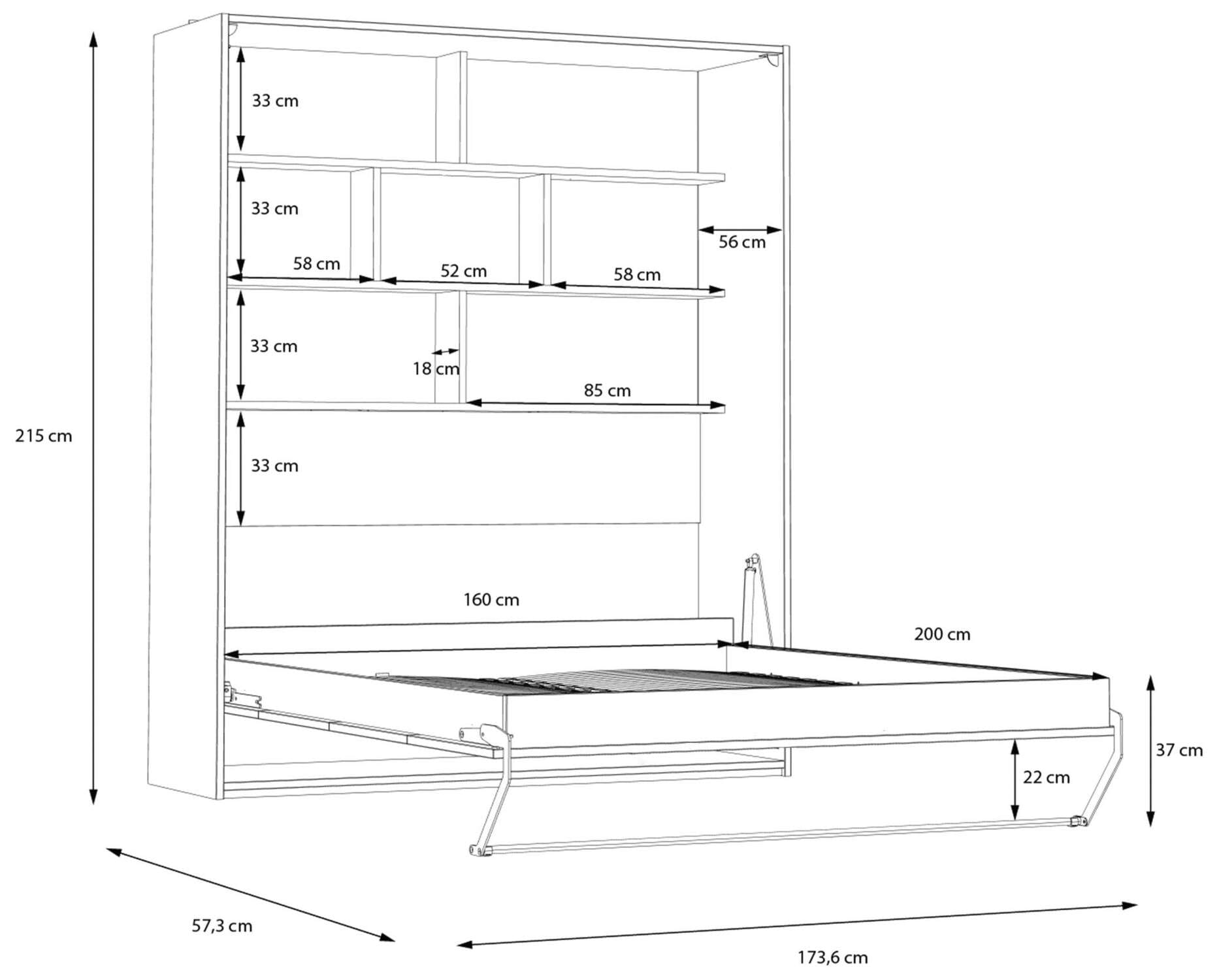 33 cm

33 cm

56 cm

58 cm

52 cm

58 cm

33 cm

18 cm

85 cm

215 cm

33 cm

160 cm

200 cm

37 cm

22 cm

57,3 cm

173,6 cm