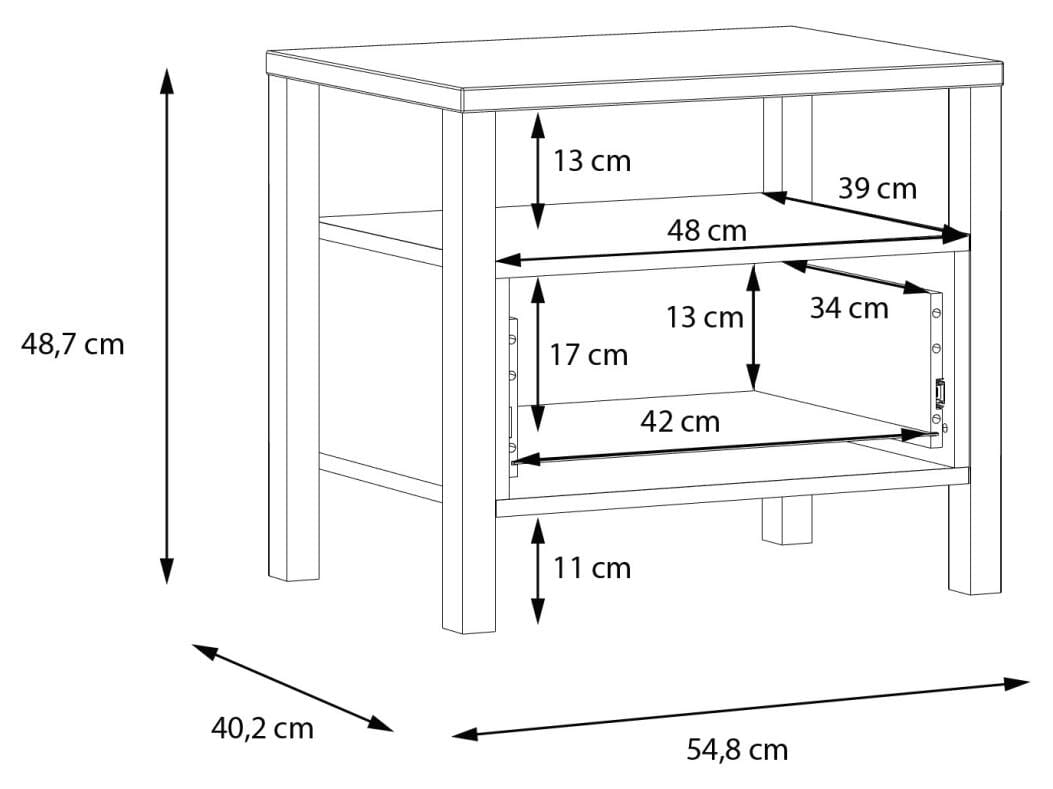 13 cm
39 cm
48 cm
48,7 cm
13 cm
34 cm
17 cm
42 cm
11 cm
40,2 cm
54,8 cm