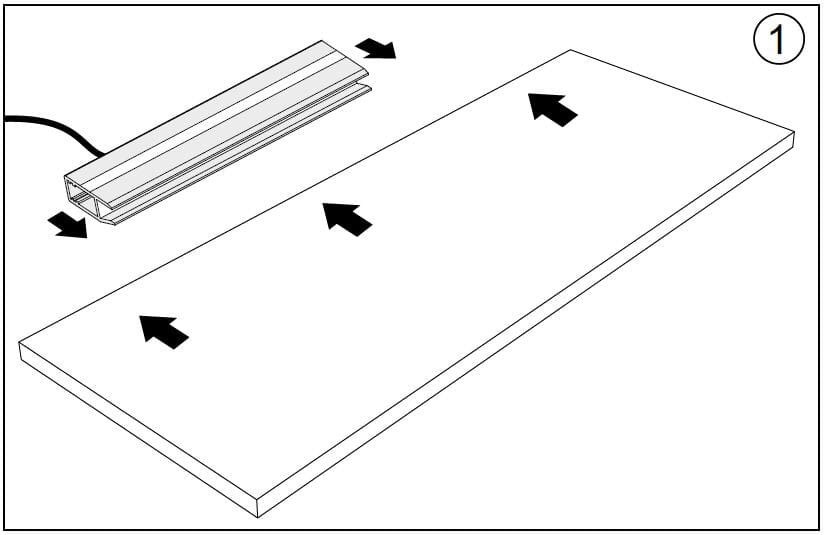 1