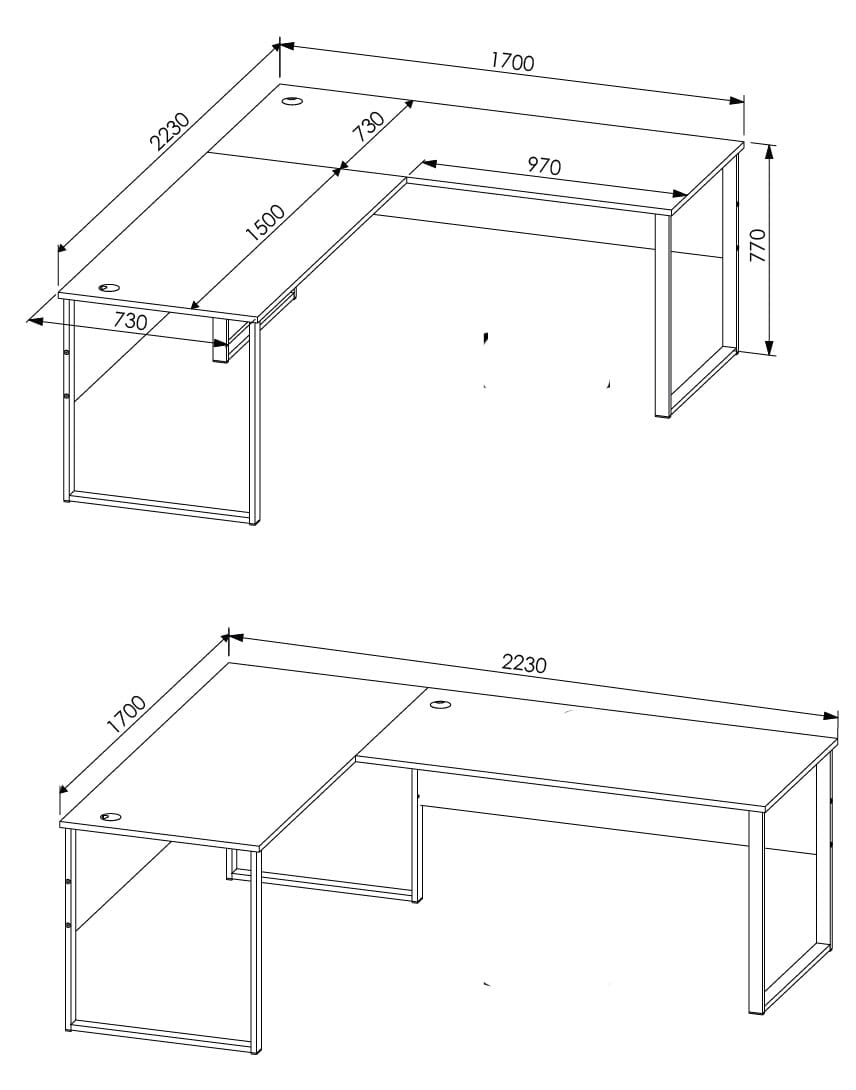 1700
2230
730
970
1500
770
730

2230
1700