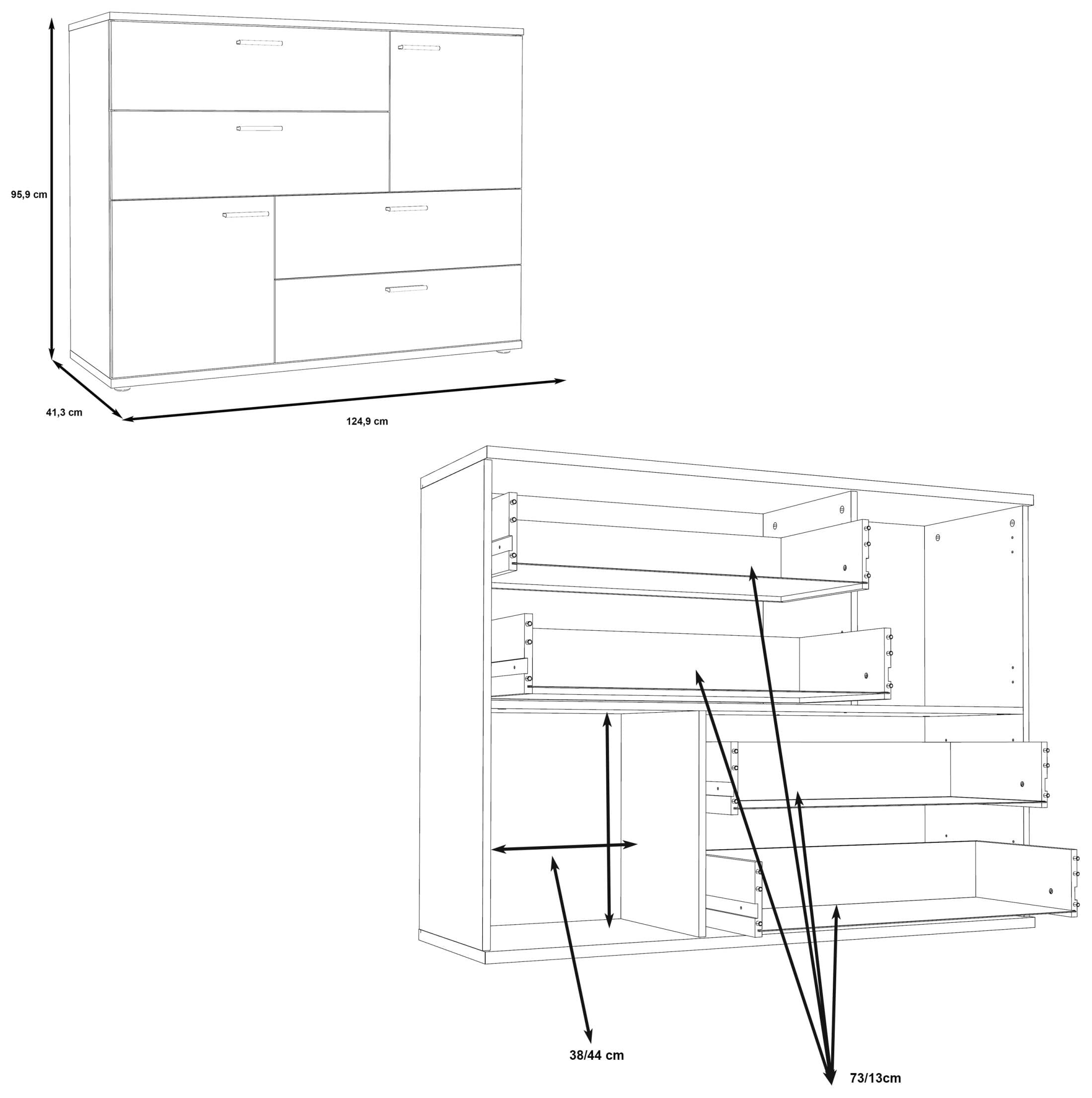 95,9 cm

41,3 cm

124,9 cm

38/44 cm

73/13cm