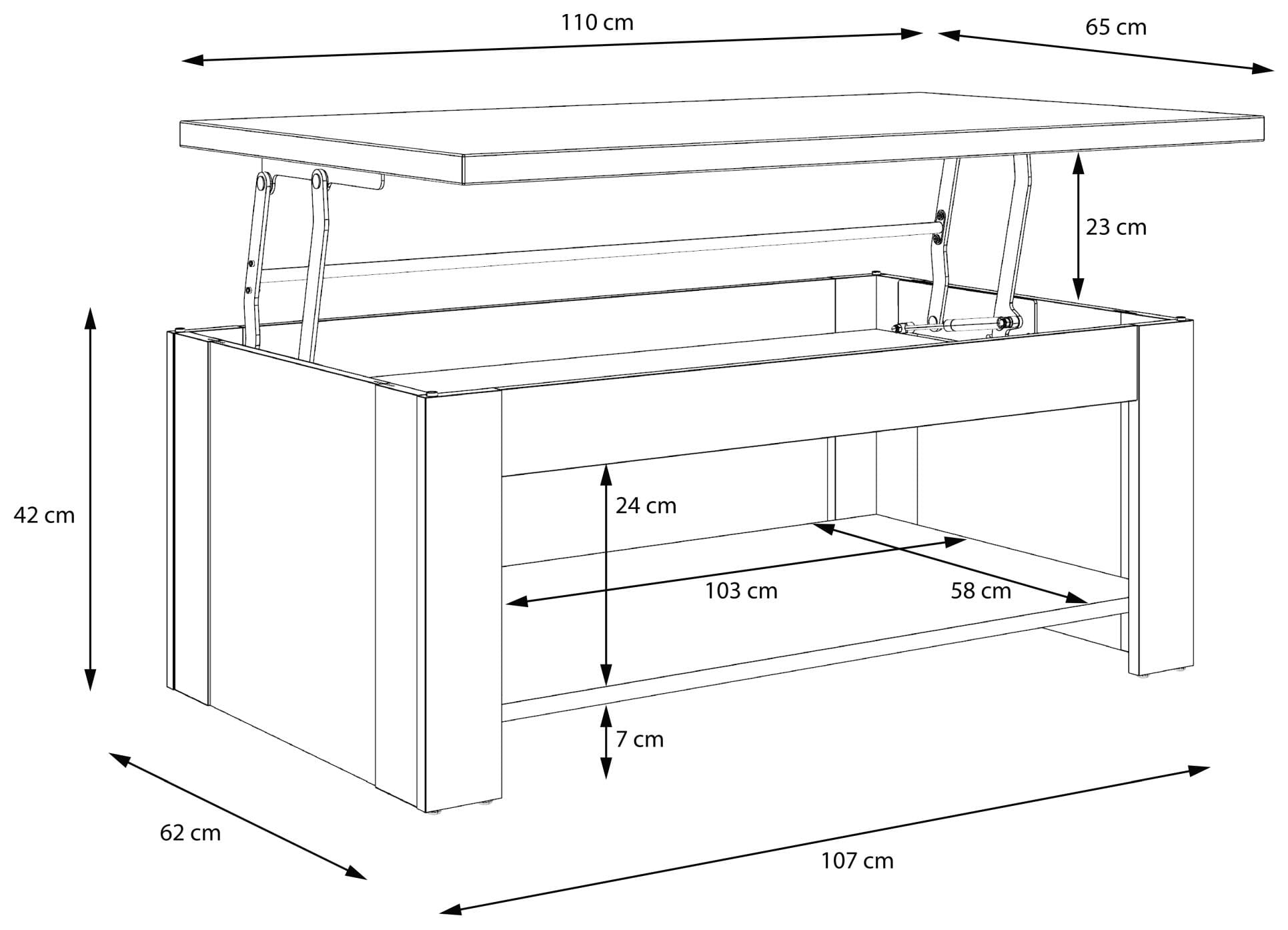 110 cm

65 cm

23 cm

42 cm

24 cm

103 cm

58 cm

7 cm

62 cm

107 cm