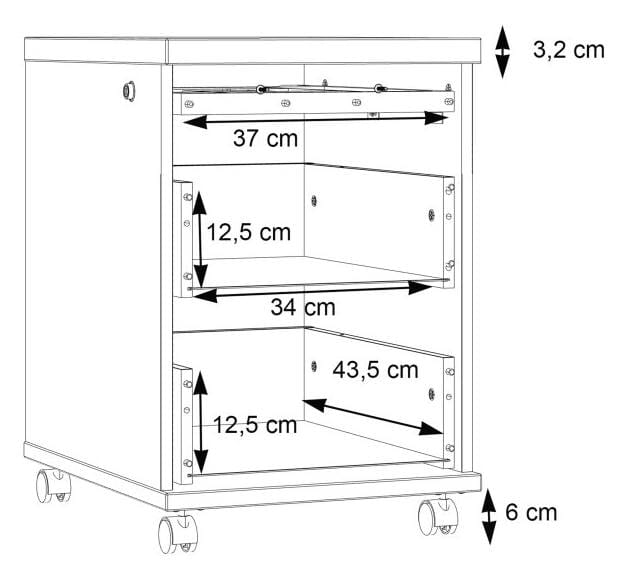 3,2 cm

37 cm

12,5 cm

34 cm

43,5 cm

12,5 cm

6 cm