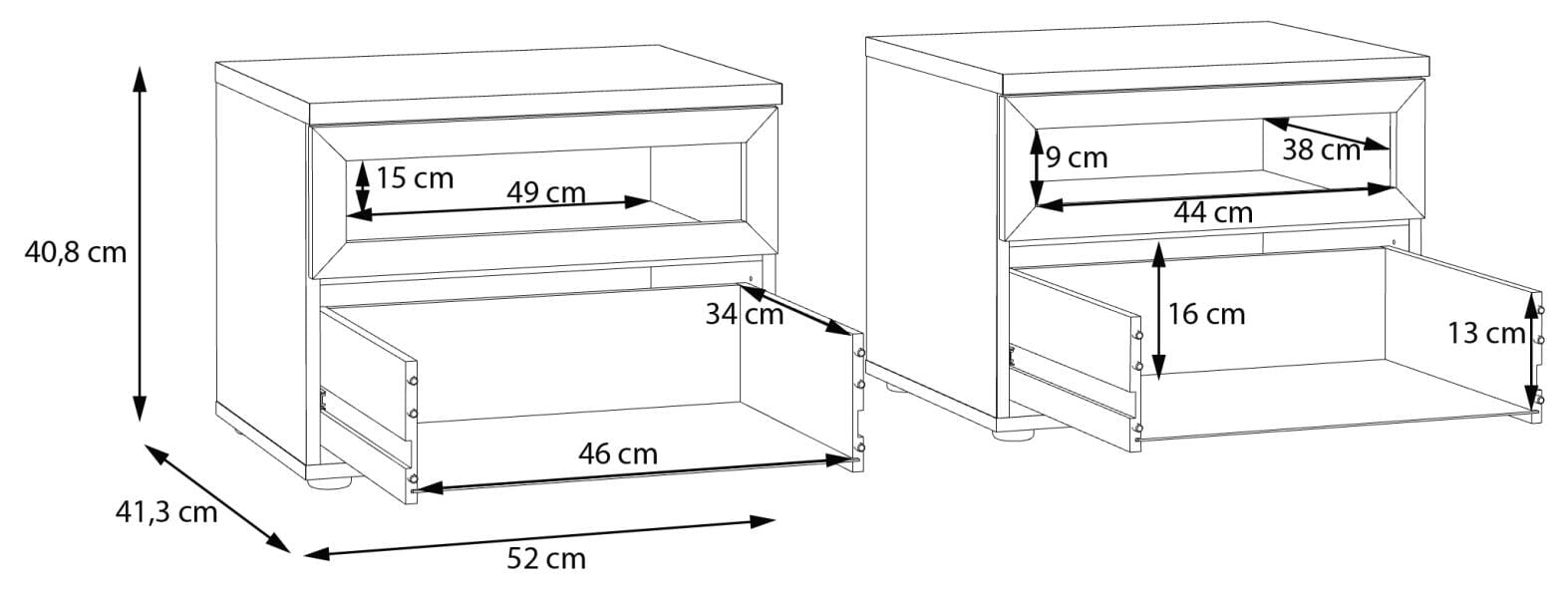 40,8 cm
15 cm
49 cm
34 cm
46 cm
41,3 cm
52 cm
9 cm
38 cm
44 cm
16 cm
13 cm